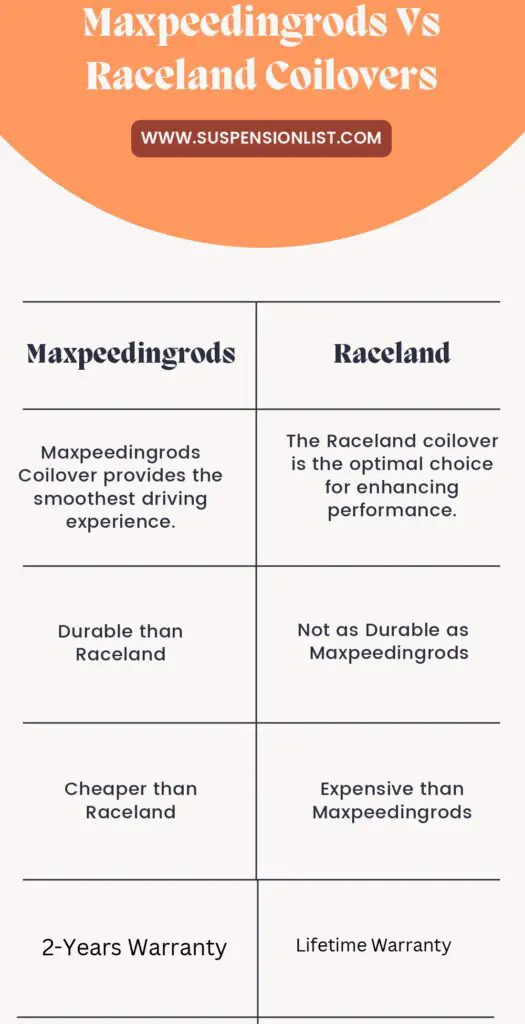 Maxpeedingrods Vs Raceland Coilovers

WWW.SUSPENSIONLIST.COM

| Maxpeedingrods | Raceland |
|---|---|
| Maxpeedingrods Coilover provides the smoothest driving experience. | The Raceland coilover is the optimal choice for enhancing performance. |
| Durable than Raceland | Not as Durable as Maxpeedingrods |
| Cheaper than Raceland | Expensive than Maxpeedingrods |
| 2-Years Warranty | Lifetime Warranty |